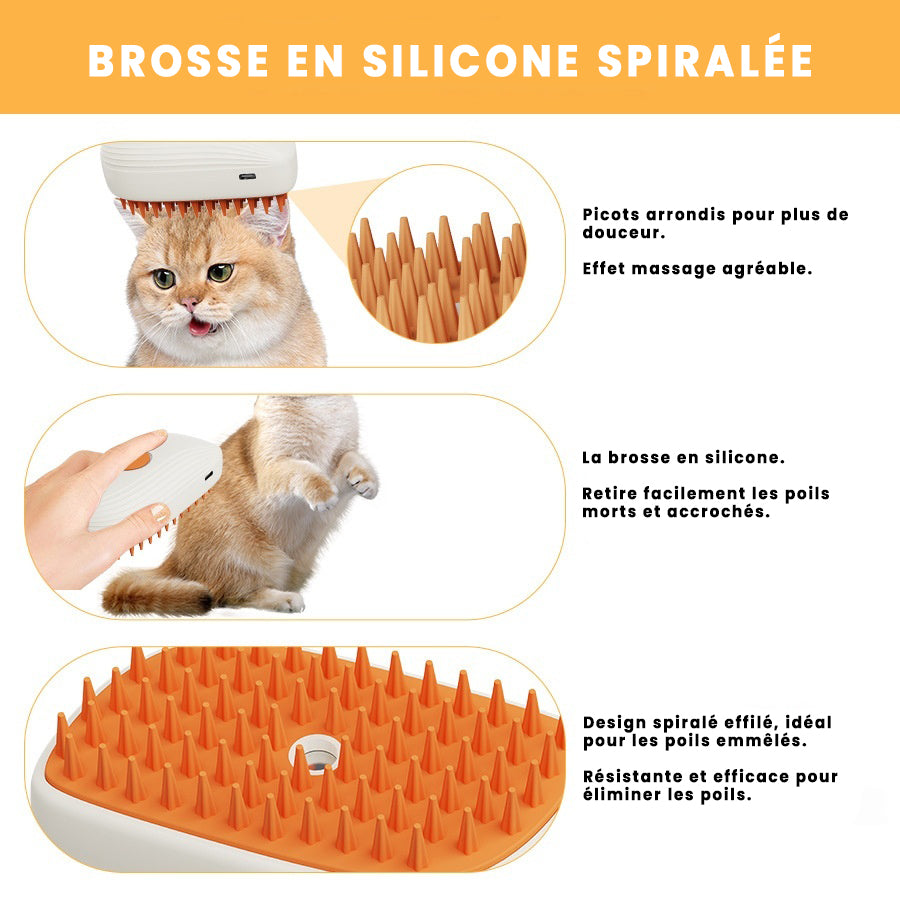 BROSSE EN SILICONE SPIRALÉE

Picots arrondis pour plus de douceur.

Effet massage agréable.

La brosse en silicone.

Retire facilement les poils morts et accrochés.

Design spiralé effilé, idéal pour les poils emmêlés.

Résistante et efficace pour éliminer les poils.